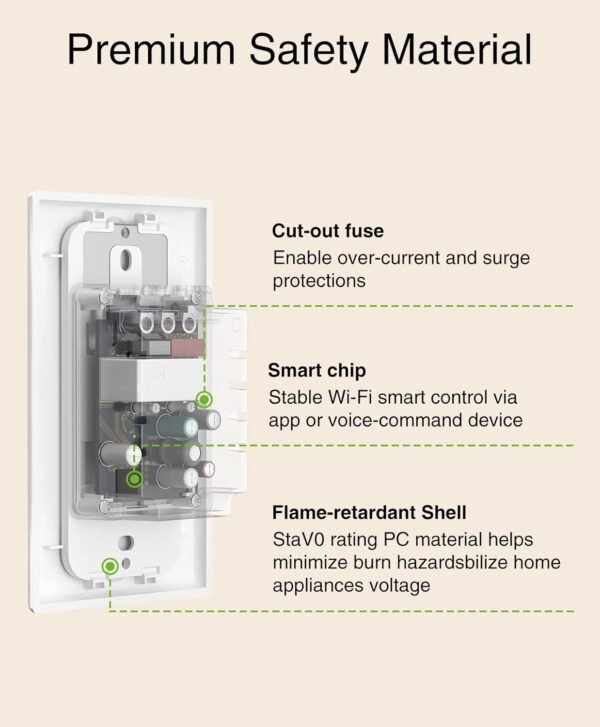 Premium Safety Material

Cut-out fuse
Enable over-current and surge protections

Smart chip
Stable Wi-Fi smart control via app or voice-command device

Flame-retardant Shell
StaV0 rating PC material helps minimize burn hazardsbilize home appliances voltage